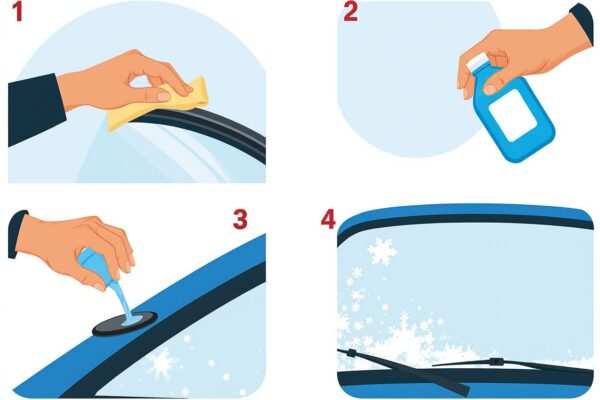 1

2

3

4