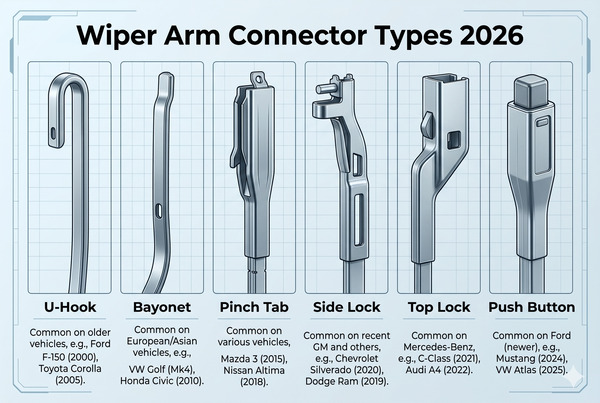 Wiper Arm Connector Types 2026

U-Hook

Common on older vehicles, e.g., Ford F-150 (2000), Toyota Corolla (2005).

Bayonet

Common on European/Asian vehicles, e.g.,

VW Golf (Mk4), Honda Civic (2010).

Pinch Tab

Common on various vehicles,

Mazda 3 (2015), Nissan Altima (2018).

Side Lock

Common on recent GM and others, e.g., Chevrolet Silverado (2020), Dodge Ram (2019).

Top Lock

Common on Mercedes-Benz, e.g., C-Class (2021), Audi A4 (2022).

Push Button

Common on Ford (newer), e.g., Mustang (2024), VW Atlas (2025).